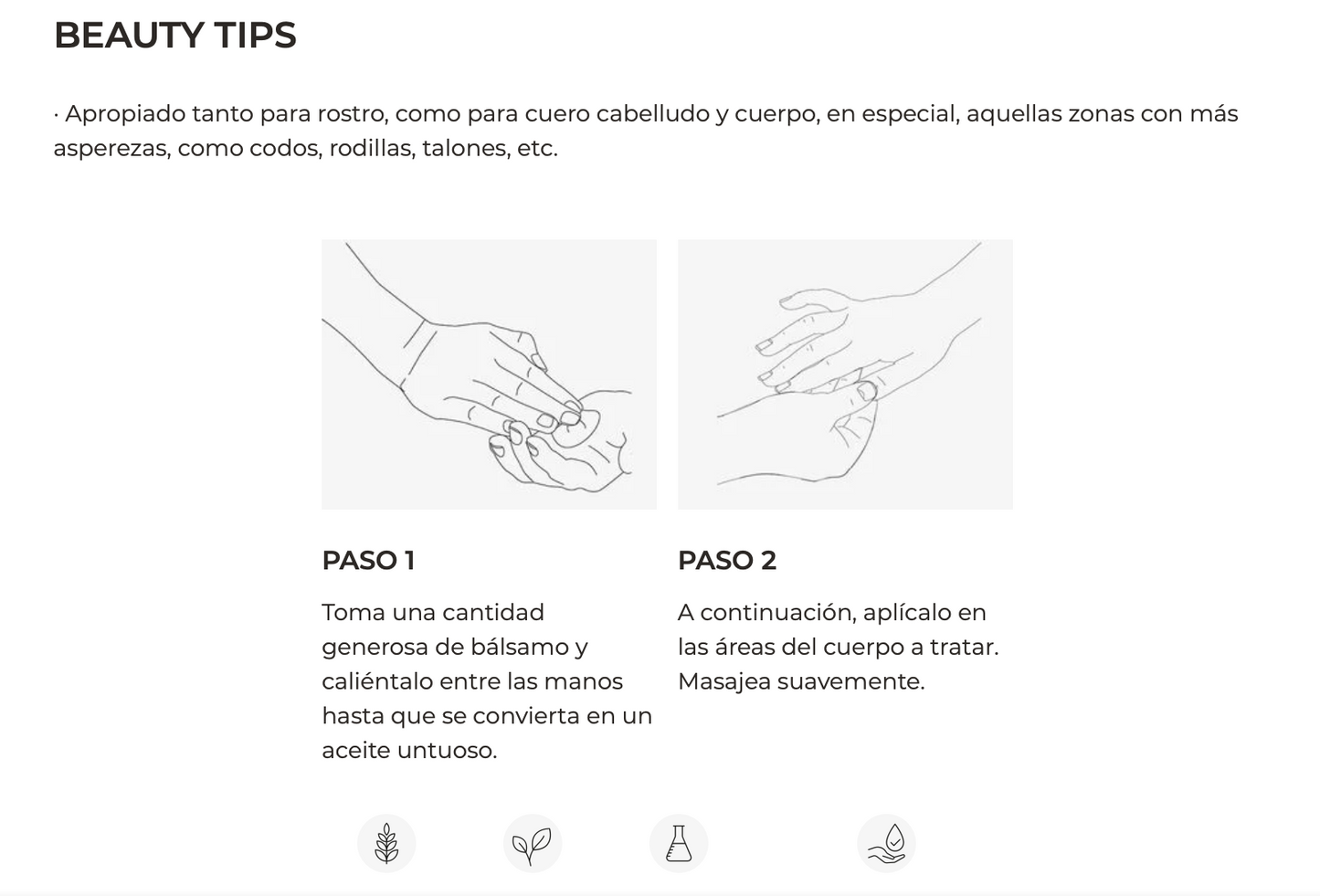 BEAUTY TIPS

· Apropiado tanto para rostro, como para cuero cabelludo y cuerpo, en especial, aquellas zonas con más asperezas, como codos, rodillas, talones, etc.

PASO 1

Toma una cantidad generosa de bálsamo y caliéntalo entre las manos hasta que se convierta en un aceite untuoso.

PASO 2

A continuación, aplícalo en las áreas del cuerpo a tratar. Masajea suavemente.